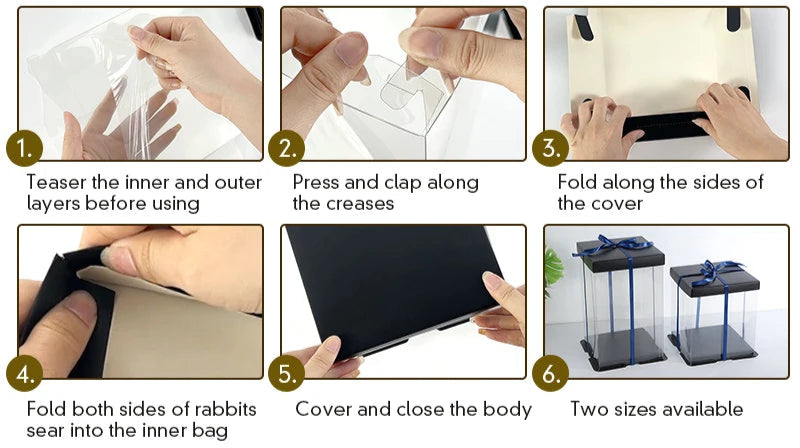 1.

Teaser the inner and outer layers before using

2.

Press and clap along the creases

3.

Fold along the sides of the cover

4.

Fold both sides of rabbits sear into the inner bag

5.

Cover and close the body

6.

Two sizes available